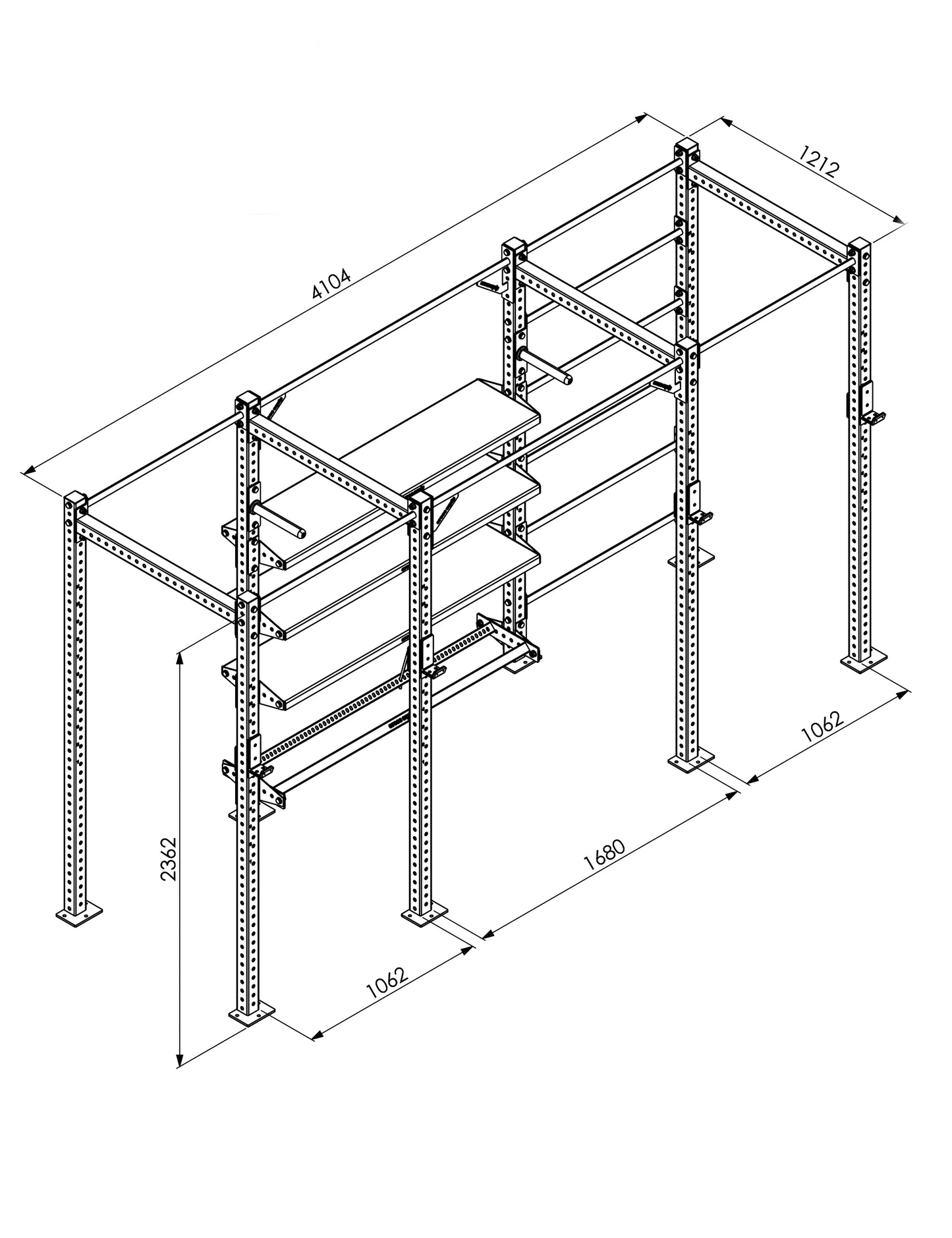 4104

1212

2362

1062

1680

1062