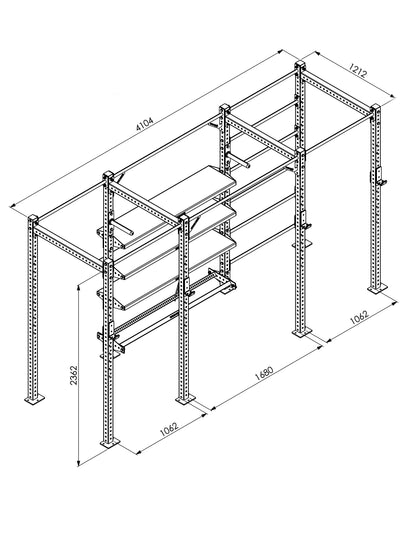 4104
1212
2362
1062
1680
1062